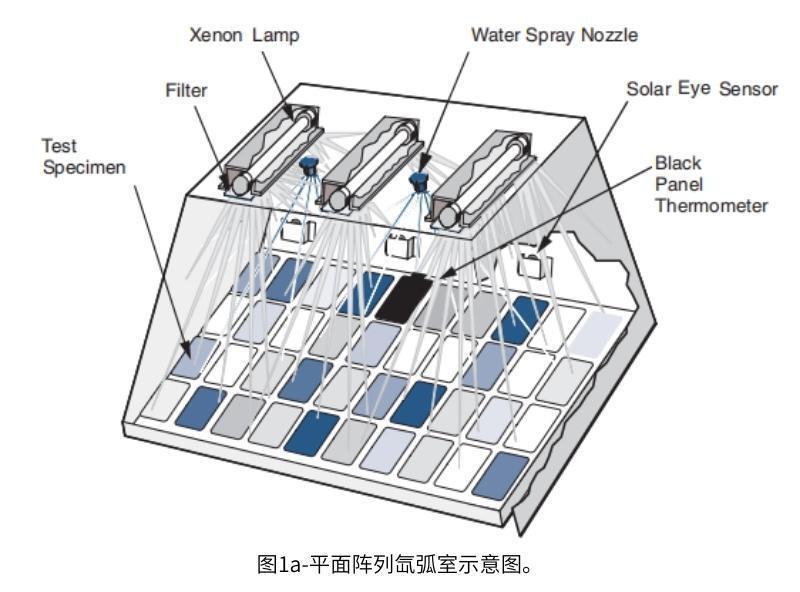 Xenon Lamp
Water Spray Nozzle
Filter
Solar Eye Sensor
Test Specimen
Black Panel Thermometer

图1a-平面阵列氙弧室示意图。