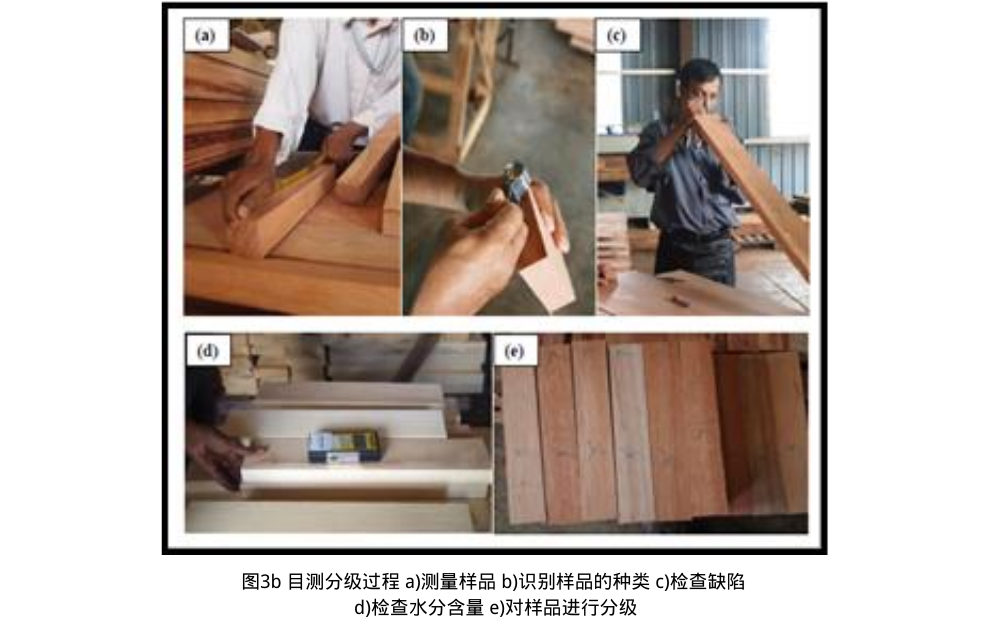 (a)

(b)

(c)

(d)

(e)

图3b 目测分级过程 a)测量样品 b)识别样品的种类 c)检查缺陷 d)检查水分含量 e)对样品进行分级