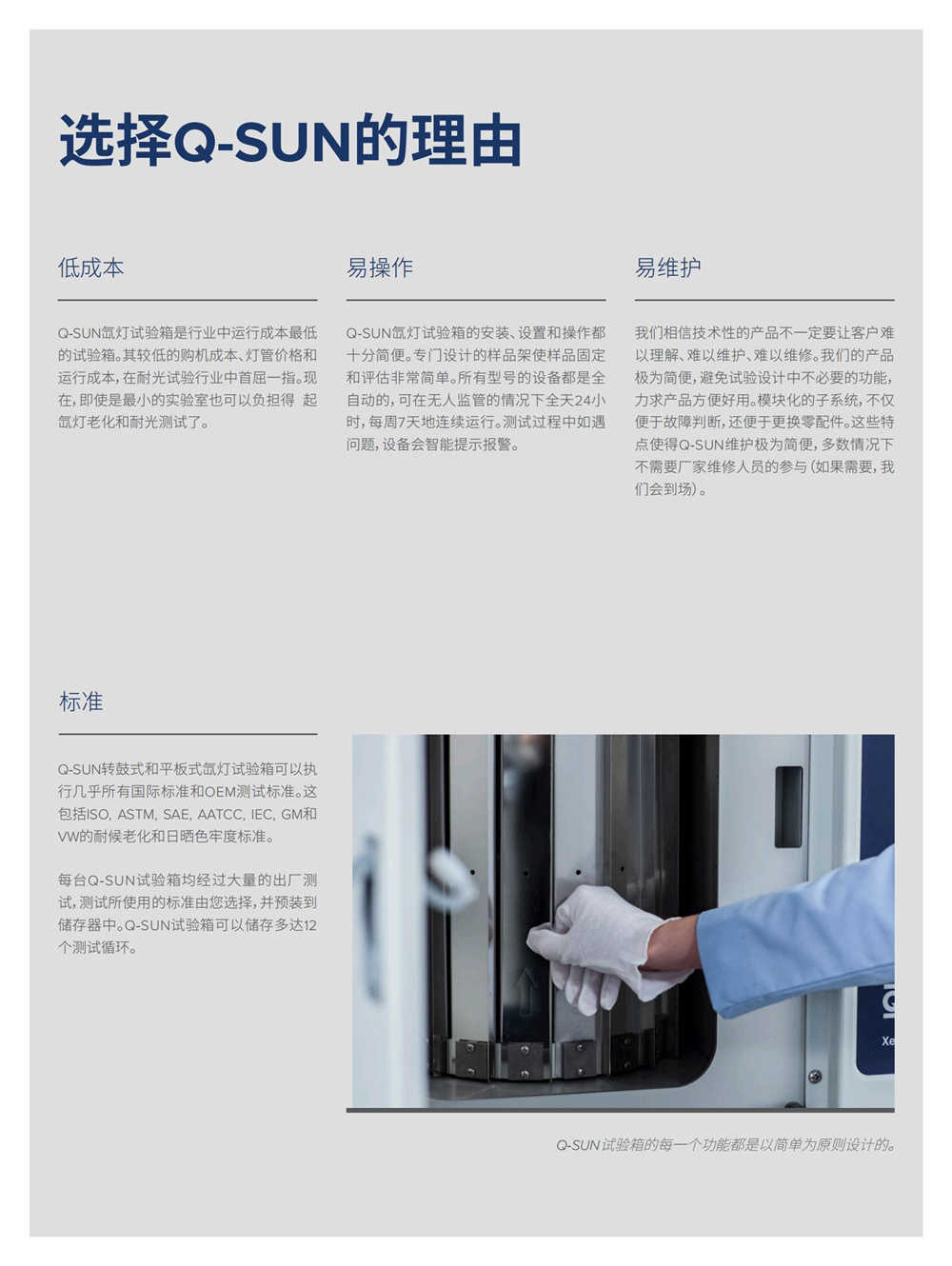 选择Q-SUN的理由

低成本

Q-SUN氙灯试验箱是行业中运行成本最低的试验箱。其较低的购机成本、灯管价格和运行成本，在耐光试验行业中首屈一指。现在，即使是最小的实验室也可以负担得 起氙灯老化和耐光测试了。

易操作

Q-SUN氙灯试验箱的安装、设置和操作都十分简便。专门设计的样品架使样品固定和评估非常简单。所有型号的设备都是全自动的，可在无人监管的情况下全天24小时，每周7天地连续运行。测试过程中如遇问题，设备会智能提示报警。

易维护

我们相信技术性的产品不一定要让客户难以理解、难以维护、难以维修。我们的产品极为简便，避免试验设计中不必要的功能，力求产品方便好用。模块化的子系统，不仅便于故障判断，还便于更换零配件。这些特点使得Q-SUN维护极为简便，多数情况下不需要厂家维修人员的参与（如果需要，我们会到场）。

标准

Q-SUN转鼓式和平板式氙灯试验箱可以执行几乎所有国际标准和OEM测试标准。这包括ISO, ASTM, SAE, AATCC, IEC, GM和VW的耐候老化和日晒色牢度标准。

每台Q-SUN试验箱均经过大量的出厂测试，测试所使用的标准由您选择，并预装到储存器中。Q-SUN试验箱可以储存多达12个测试循环。

Xe

Q-SUN试验箱的每一个功能都是以简单为原则设计的。